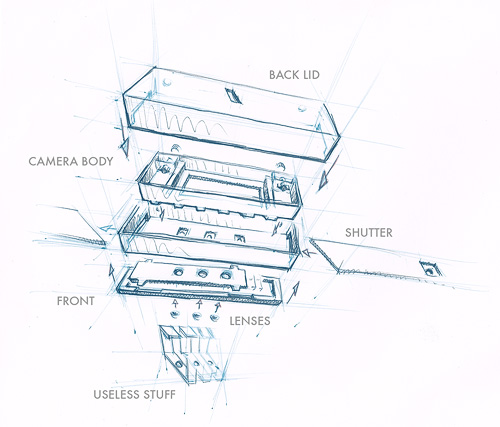 BACK LID

CAMERA BODY

SHUTTER

FRONT

LENSES

USELESS STUFF